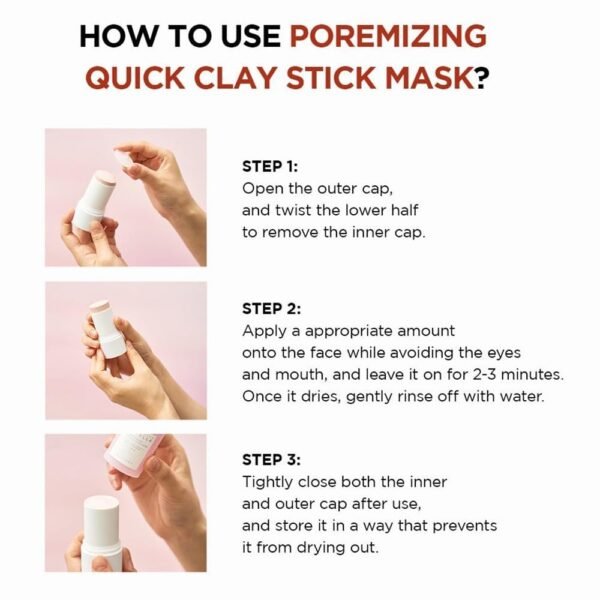 HOW TO USE POREMIZING QUICK CLAY STICK MASK?

STEP 1:
Open the outer cap, and twist the lower half to remove the inner cap.

STEP 2:
Apply a appropriate amount onto the face while avoiding the eyes and mouth, and leave it on for 2-3 minutes. Once it dries, gently rinse off with water.

STEP 3:
Tightly close both the inner and outer cap after use, and store it in a way that prevents it from drying out.